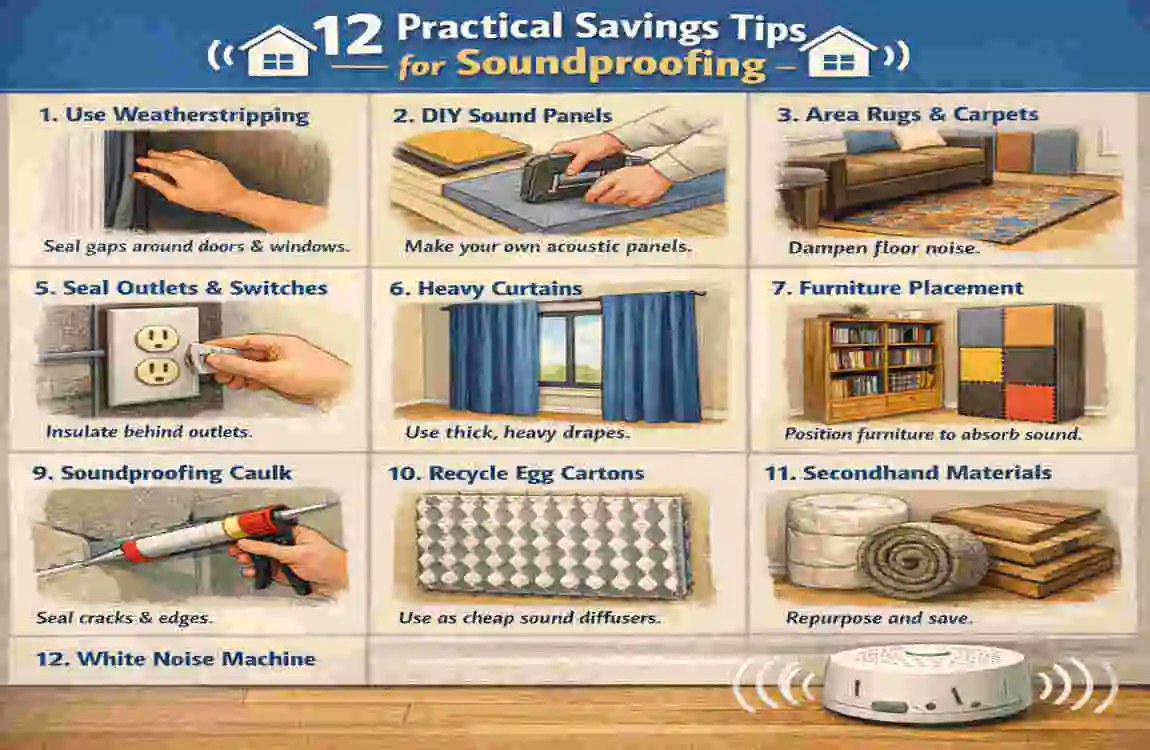 12 Practical Savings Tips for Soundproofing

1. Use Weatherstripping
Seal gaps around doors & windows.

2. DIY Sound Panels
Make your own acoustic panels.

3. Area Rugs & Carpets
Dampen floor noise.

5. Seal Outlets & Switches
Insulate behind outlets.

6. Heavy Curtains
Use thick, heavy drapes.

7. Furniture Placement
Position furniture to absorb sound.

9. Soundproofing Caulk
Seal cracks & edges.

10. Recycle Egg Cartons
Use as cheap sound diffusers.

11. Secondhand Materials
Repurpose and save.

12. White Noise Machine