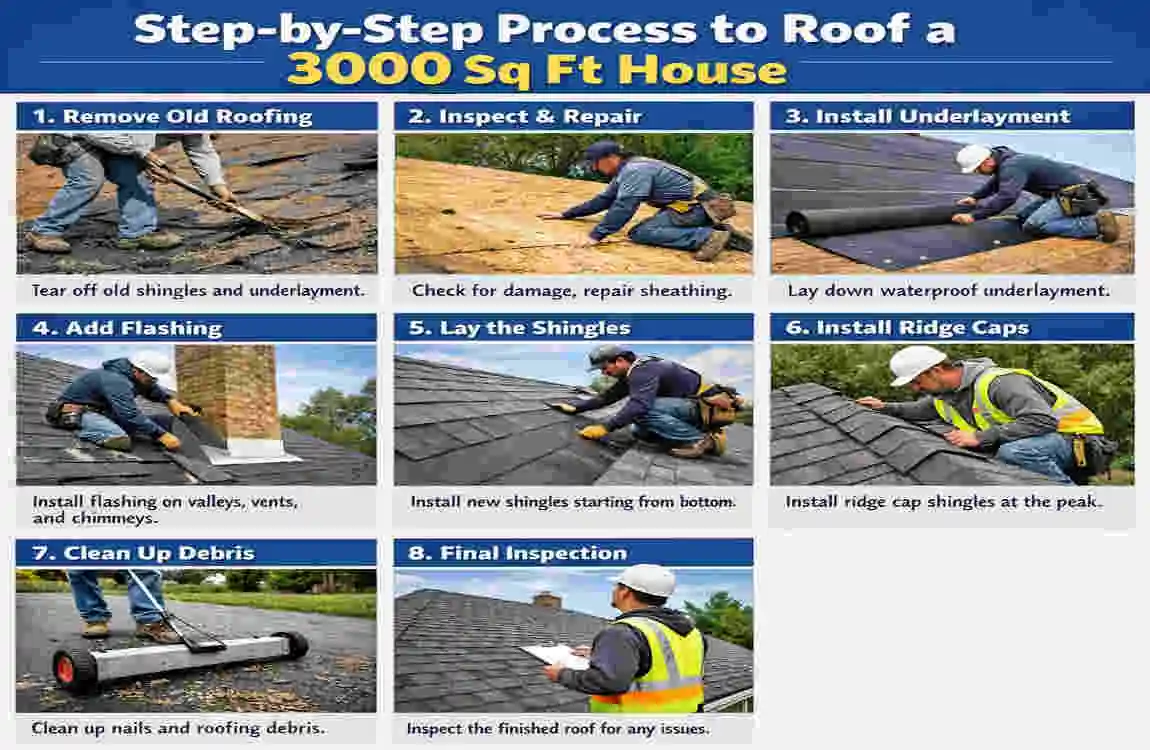 Step-by-Step Process to Roof a 3000 Sq Ft House

1. Remove Old Roofing

Tear off old shingles and underlayment.

2. Inspect & Repair

Check for damage, repair sheathing.

3. Install Underlayment

Lay down waterproof underlayment.

4. Add Flashing

Install flashing on valleys, vents, and chimmeys.

5. Lay the Shingles

Install new shingles starting from bottom.

6. Install Ridge Caps

Install ridge cap shingles at the peak.

7. Clean Up Debris

Clean up nails and roofing debris.

8. Final Inspection

Inspect the finished roof for any issues.