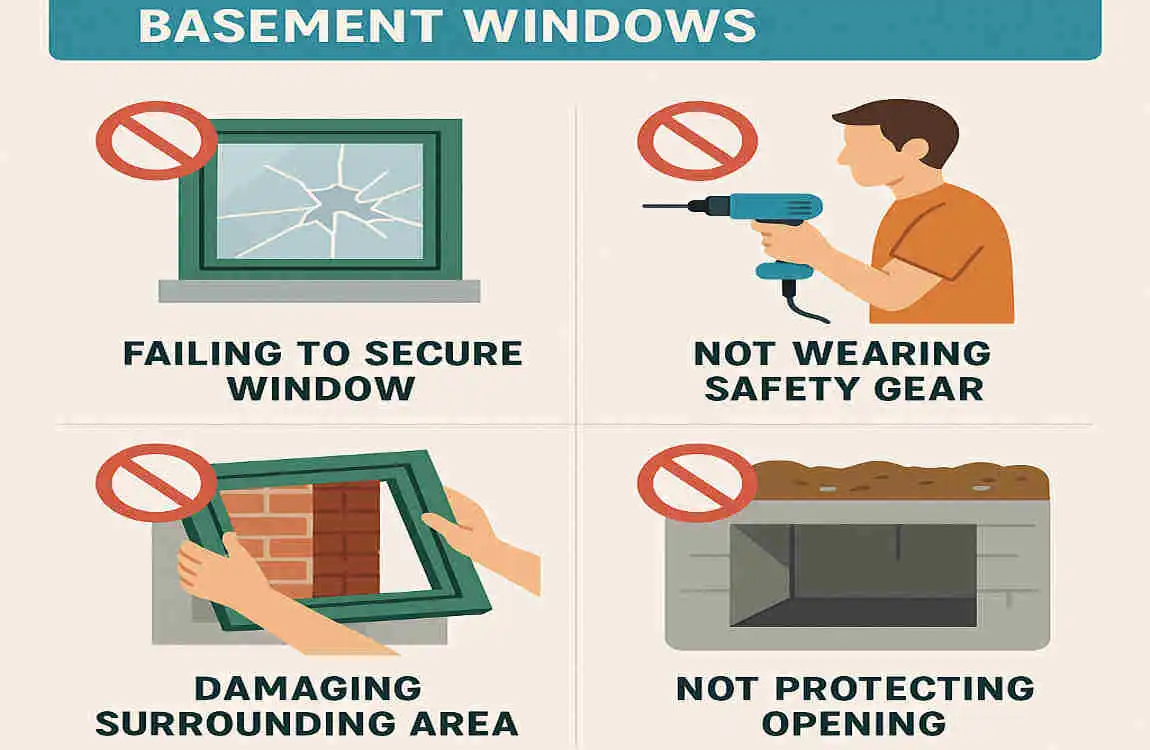 BASEMENT WINDOWS

FAILING TO SECURE WINDOW

NOT WEARING SAFETY GEAR

DAMAGING SURROUNDING AREA

NOT PROTECTING OPENING