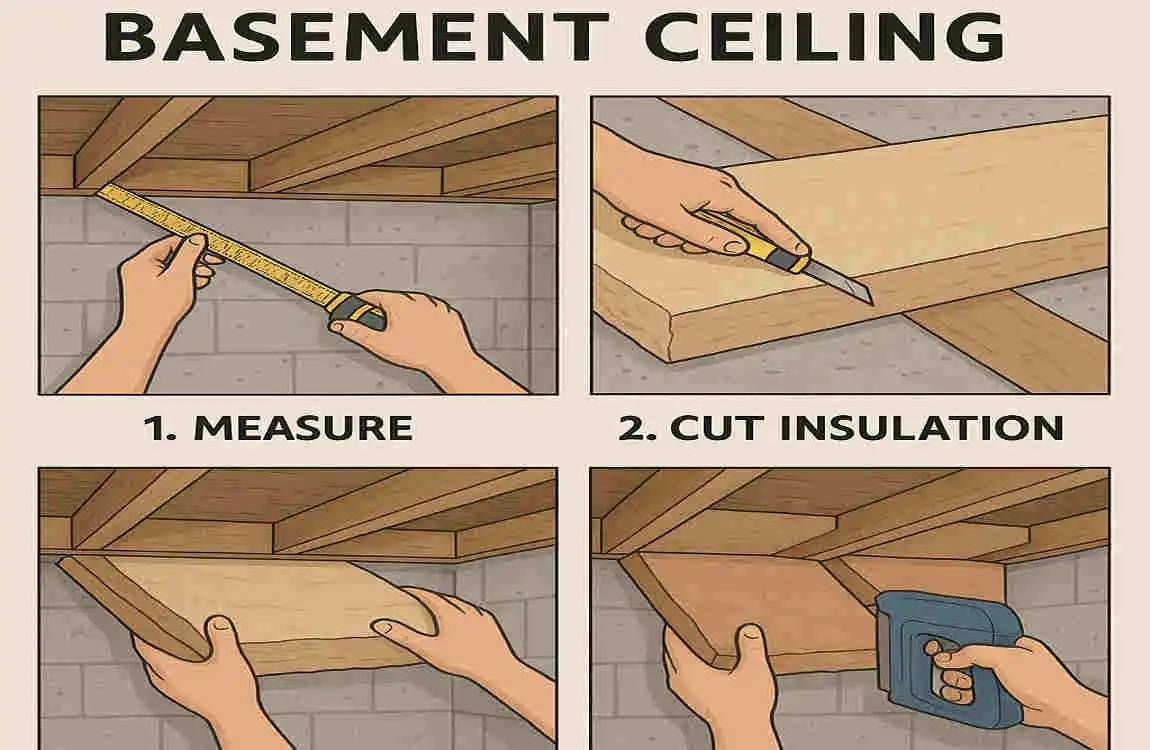 BASEMENT CEILING

1. MEASURE

2. CUT INSULATION