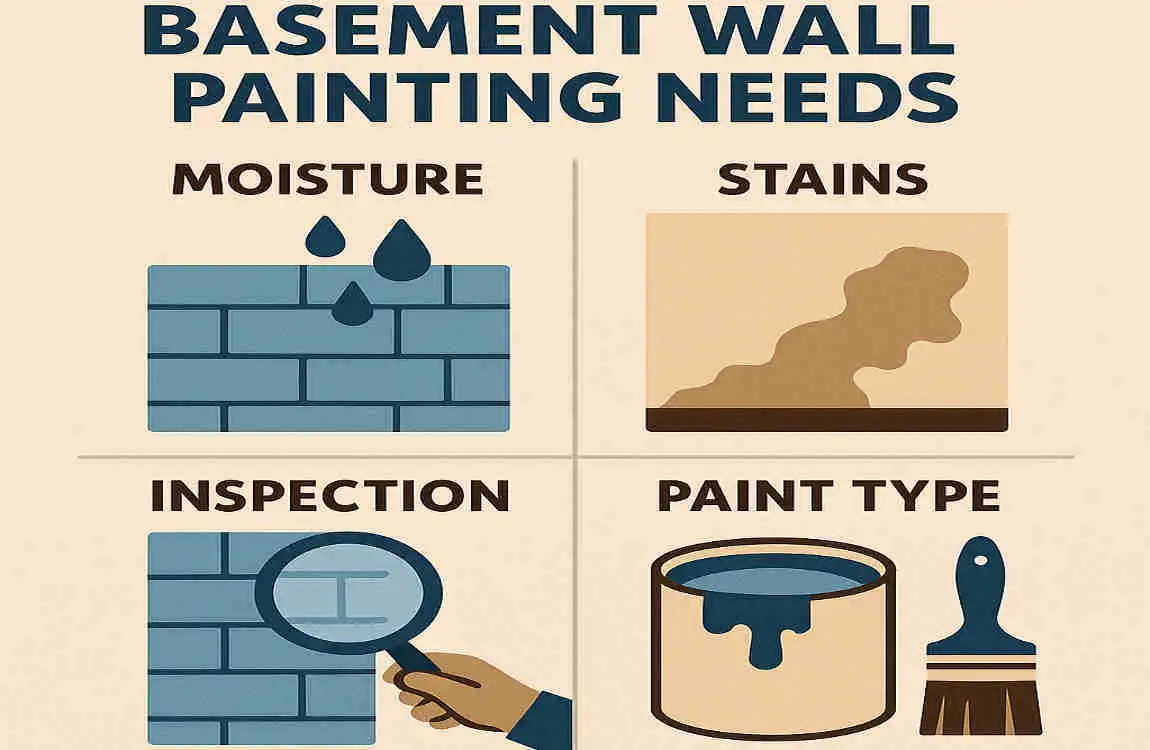 BASEMENT WALL PAINTING NEEDS

MOISTURE

STAINS

INSPECTION

PAINT TYPE