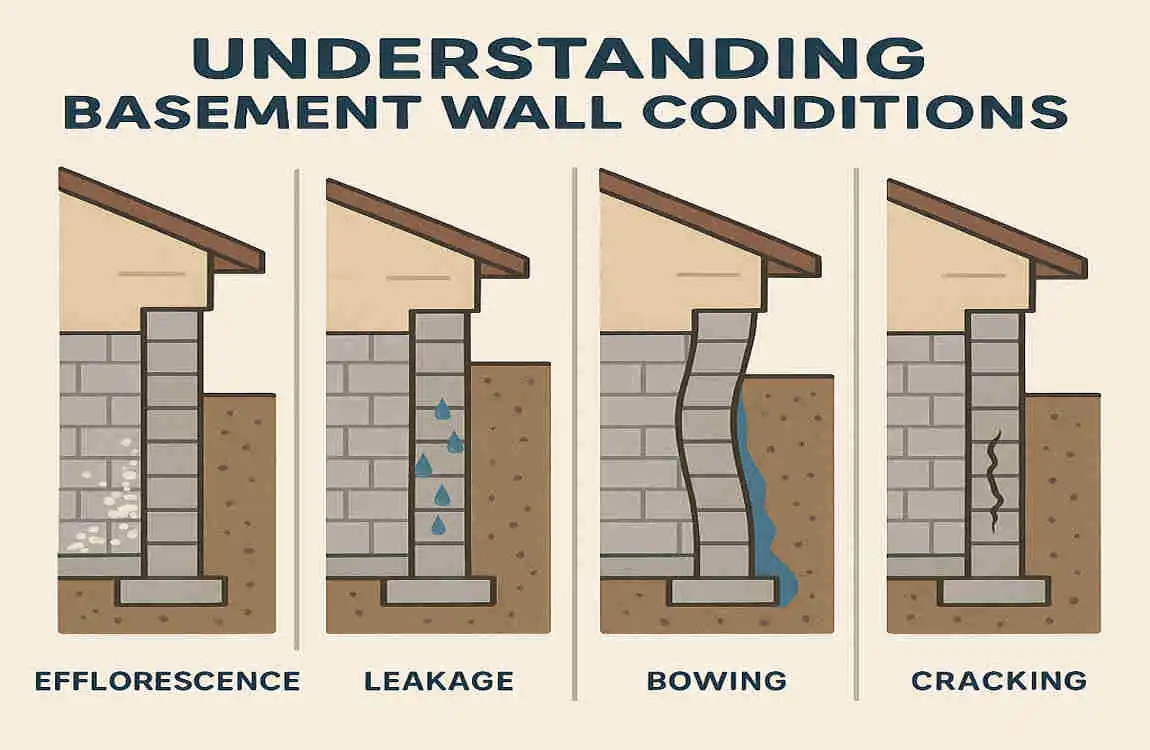 UNDERSTANDING
BASEMENT WALL CONDITIONS

EFFLORESCENCE

LEAKAGE

BOWING

CRACKING