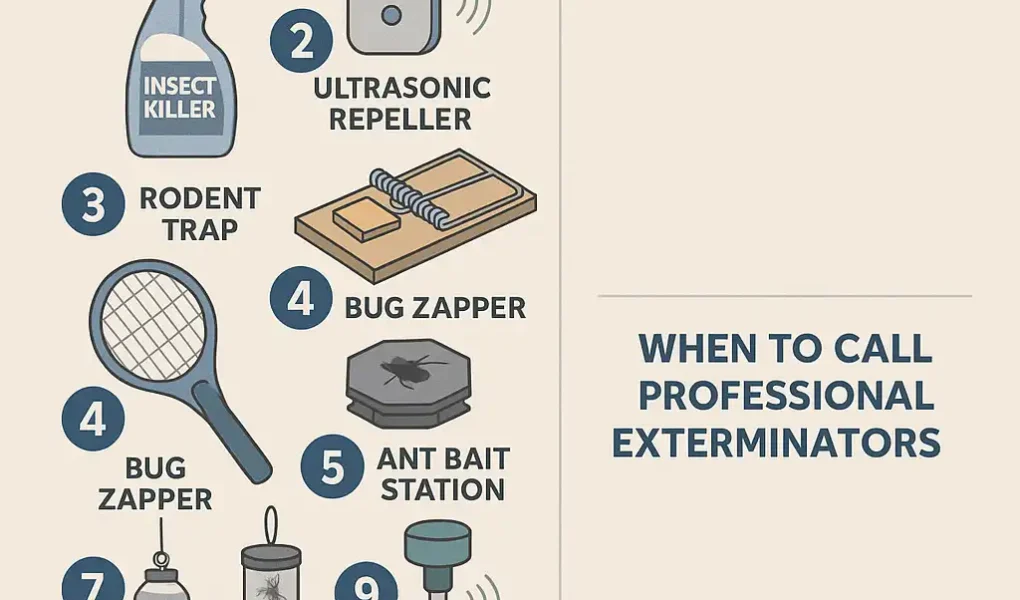 INSECT KILLER

2 ULTRASONIC REPELLER

3 RODENT TRAP

4 BUG ZAPPER

4 BUG ZAPPER

5 ANT BAIT STATION

7

9

WHEN TO CALL PROFESSIONAL EXTERMINATORS