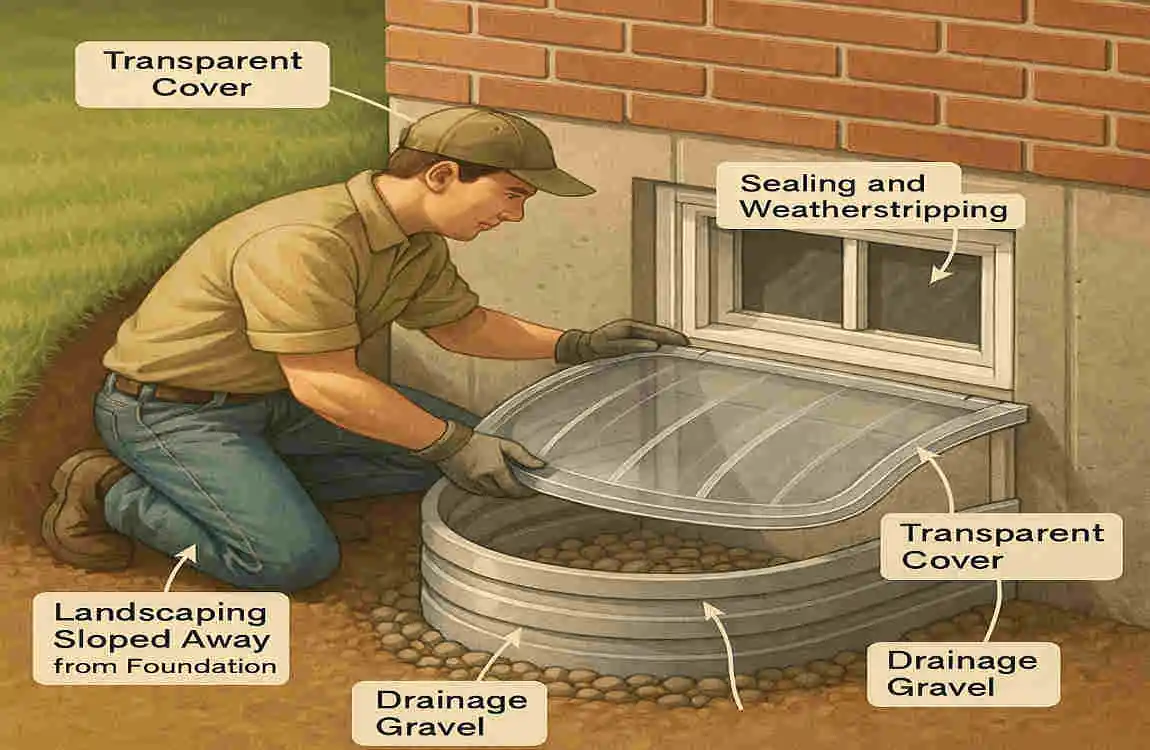 Transparent Cover

Sealing and Weatherstripping

Transparent Cover

Landscaping Sloped Away from Foundation

Drainage Gravel

Drainage Gravel