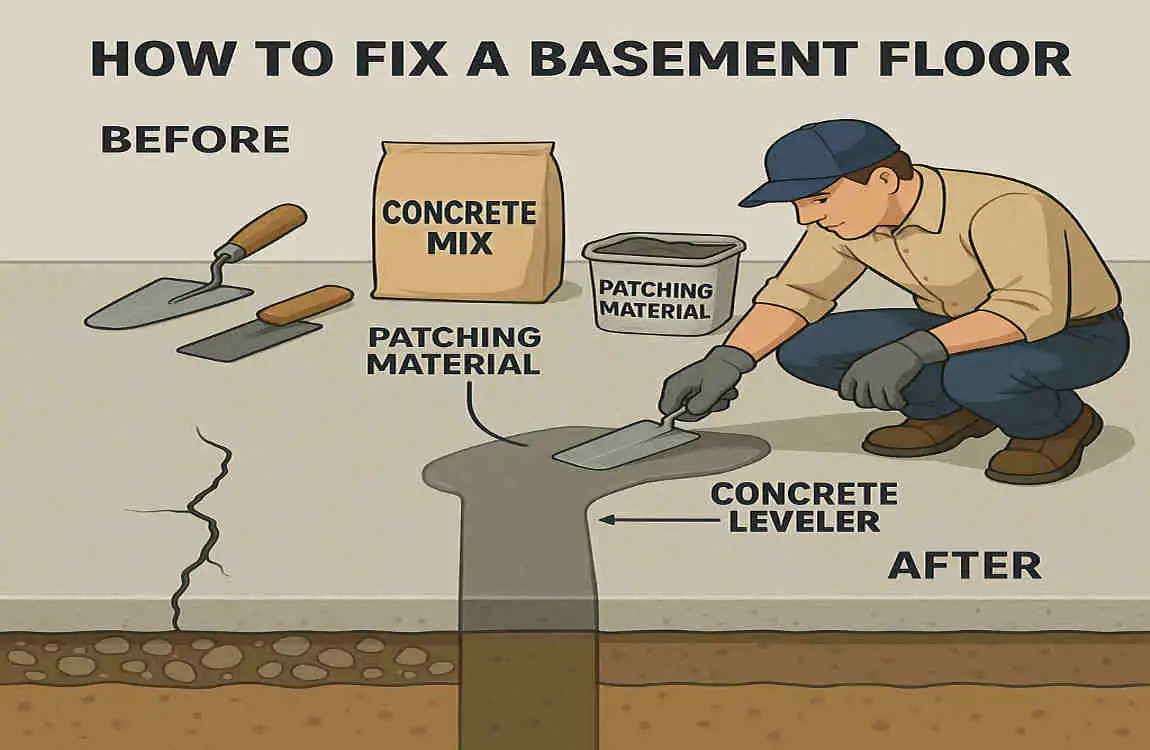 HOW TO FIX A BASEMENT FLOOR

BEFORE

CONCRETE MIX

PATCHING MATERIAL

PATCHING MATERIAL

CONCRETE LEVELER

AFTER