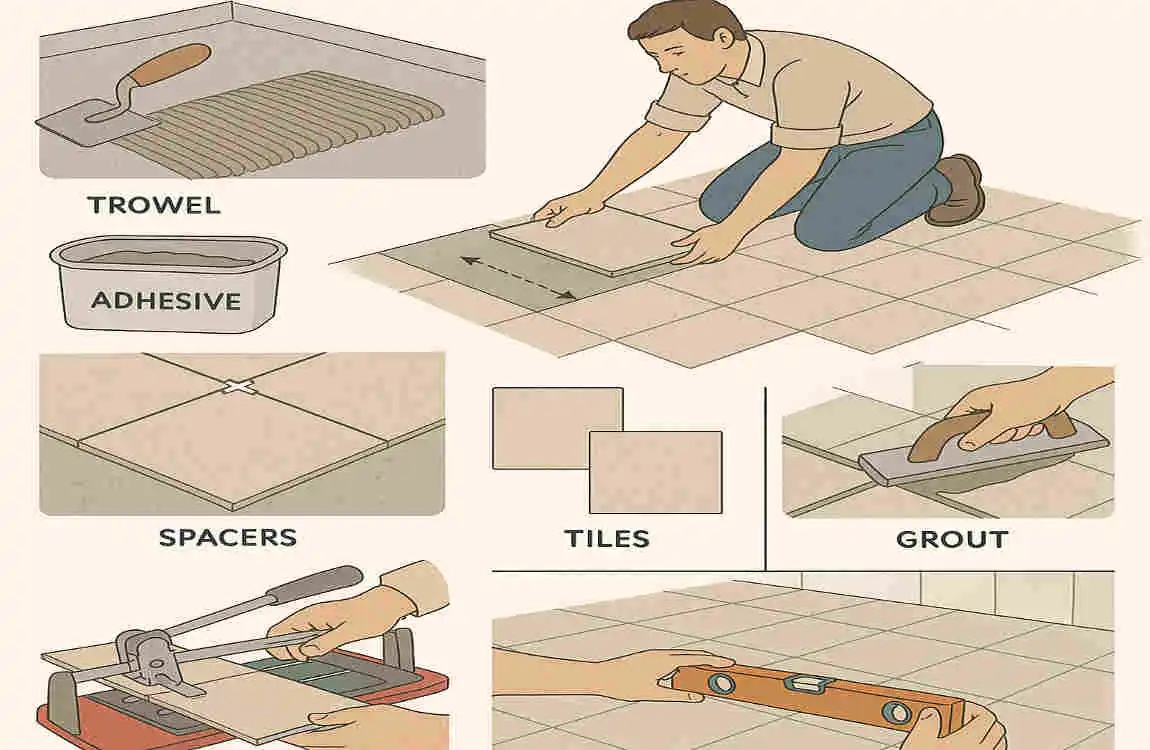 TROWEL

ADHESIVE

SPACERS

TILES

GROUT