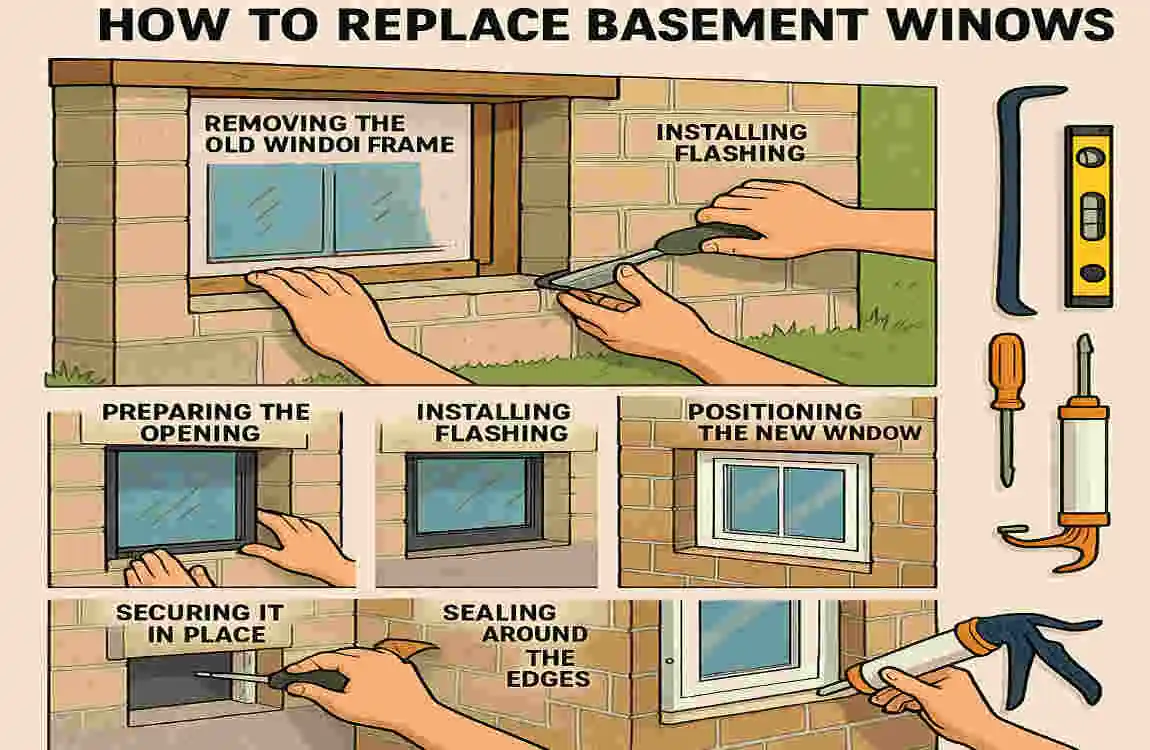 HOW TO REPLACE BASEMENT WINOWS

REMOVING THE OLD WINDOI FRAME

INSTALLING FLASHING

PREPARING THE OPENING

INSTALLING FLASHING

POSITIONING THE NEW WNDOW

SECURING IT IN PLACE

SEALING AROUND THE EDGES