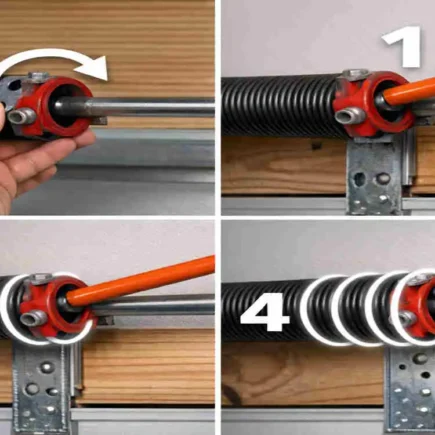 1

4